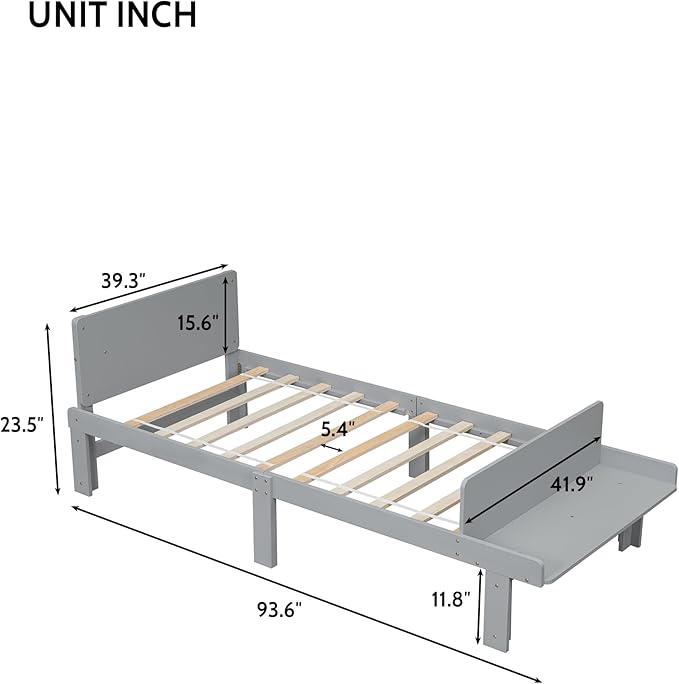 UNIT INCH

39.3"

15.6"

23.5"

5.4"

41.9"

93.6"

11.8"