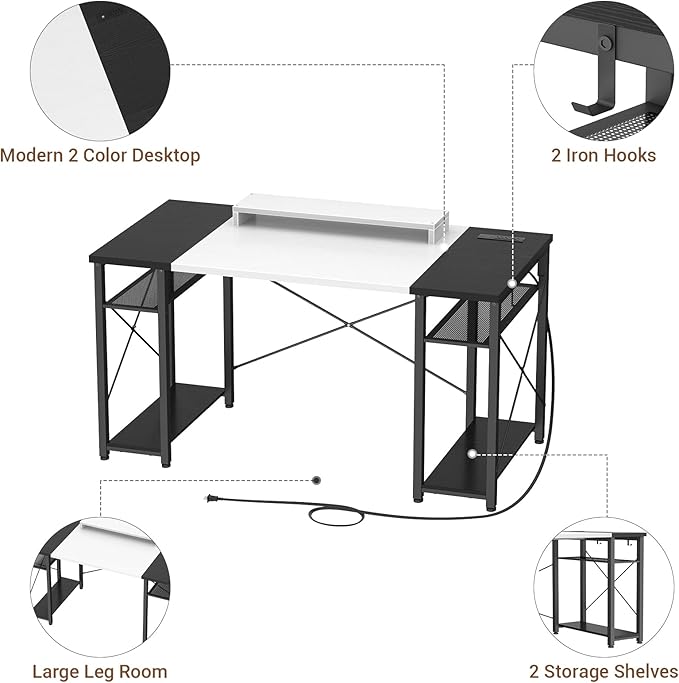 Modern 2 Color Desktop

2 Iron Hooks

Large Leg Room

2 Storage Shelves