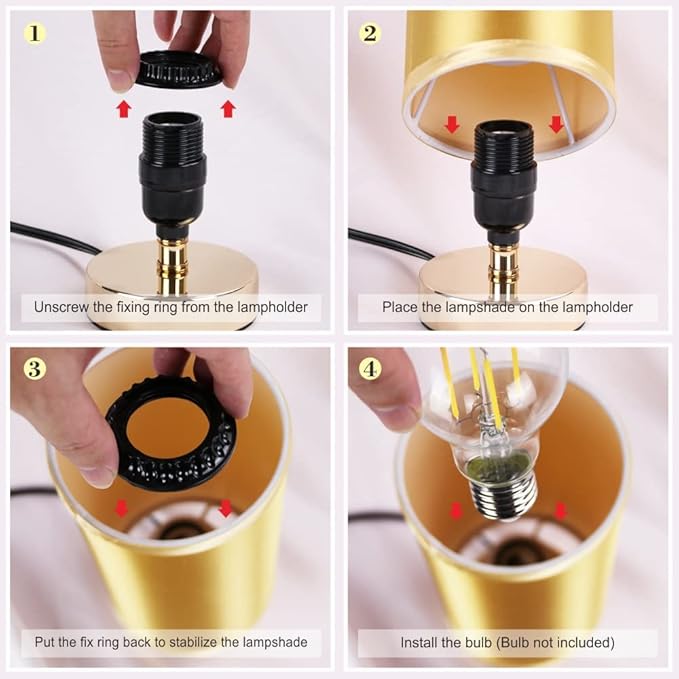 1

Unscrew the fixing ring from the lampholder

2

Place the lampshade on the lampholder

3

Put the fix ring back to stabilize the lampshade

4

Install the bulb (Bulb not included)