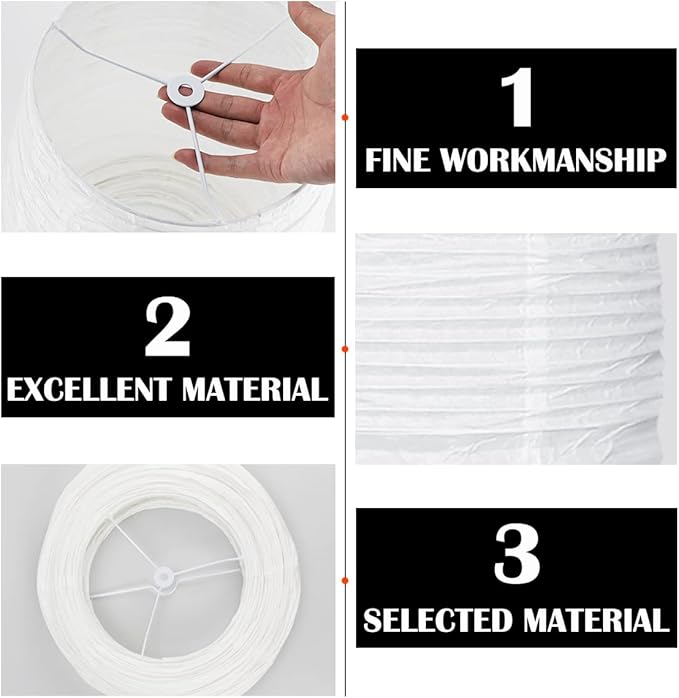 1
FINE WORKMANSHIP

2
EXCELLENT MATERIAL

3
SELECTED MATERIAL