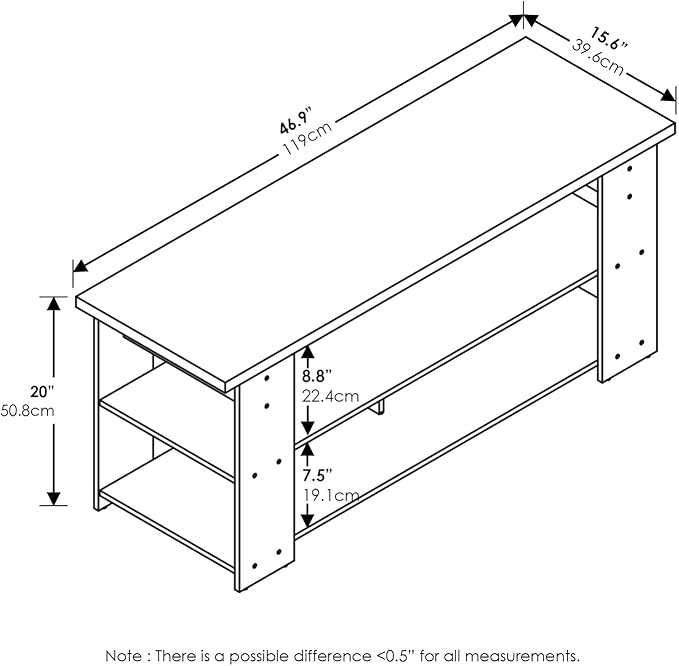 46.9"
119cm

15.6"
39.6cm

20"
50.8cm

8.8"
22.4cm

7.5"
19.1cm

Note : There is a possible difference <0.5" for all measurements.