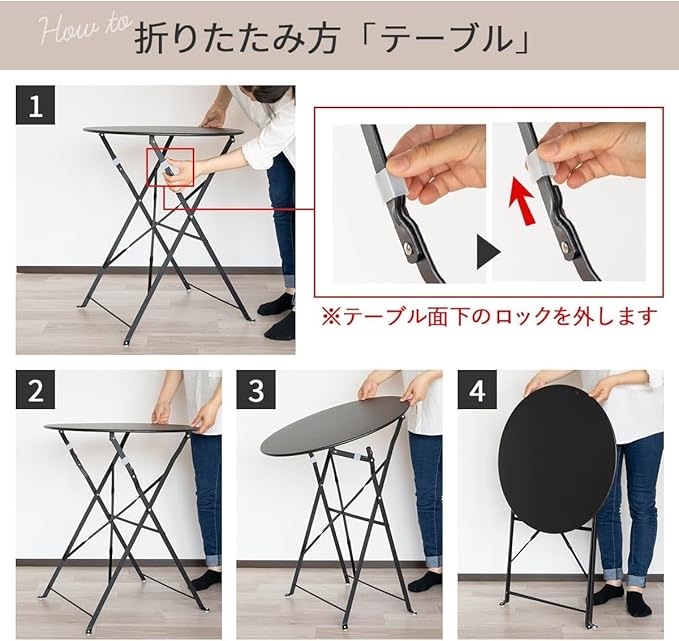 How to 折りたたみ方「テーブル」

1

※テーブル面下のロックを外します

2

3

4