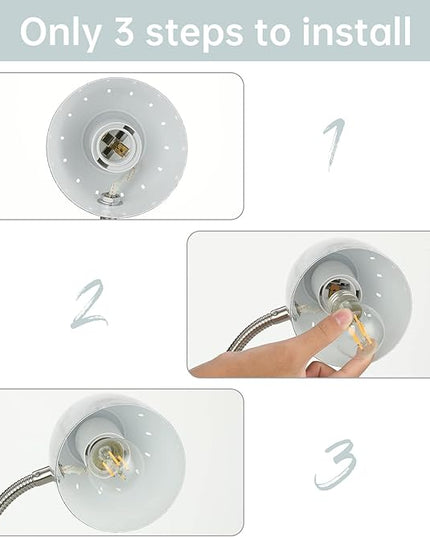 Only 3 steps to install

1

2

3