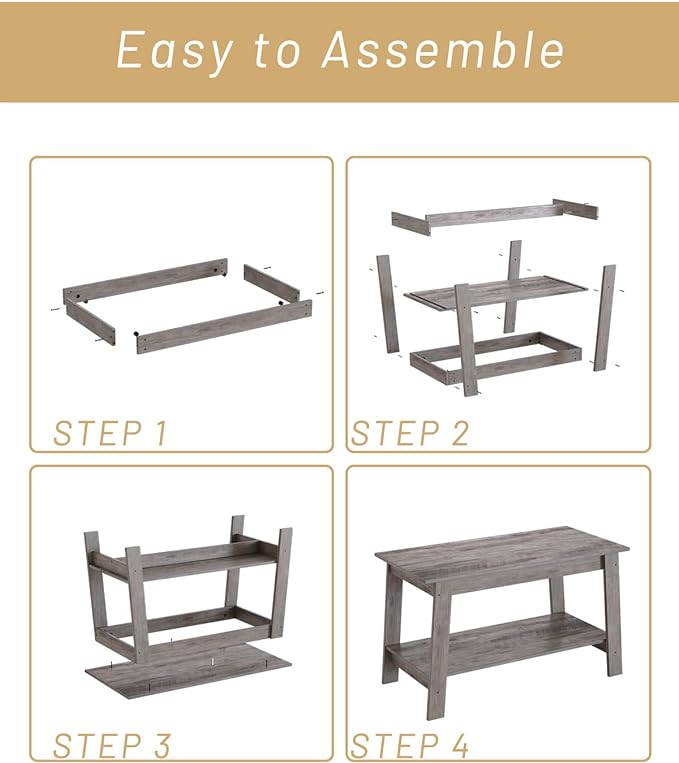 Easy to Assemble

STEP 1

STEP 2

STEP 3

STEP 4