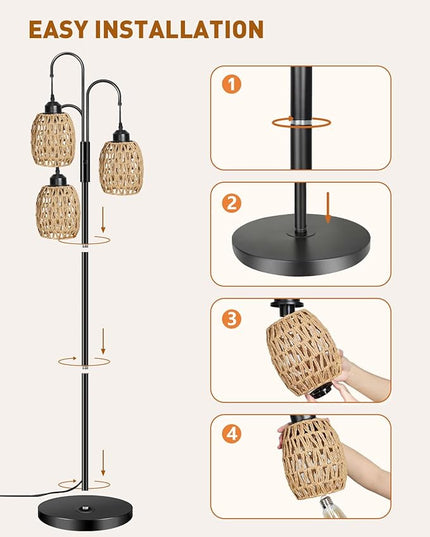 EASY INSTALLATION

1

2

3

4