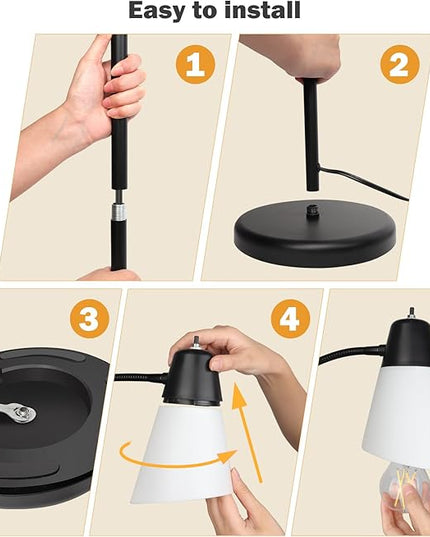 Easy to install

1

2

3

4