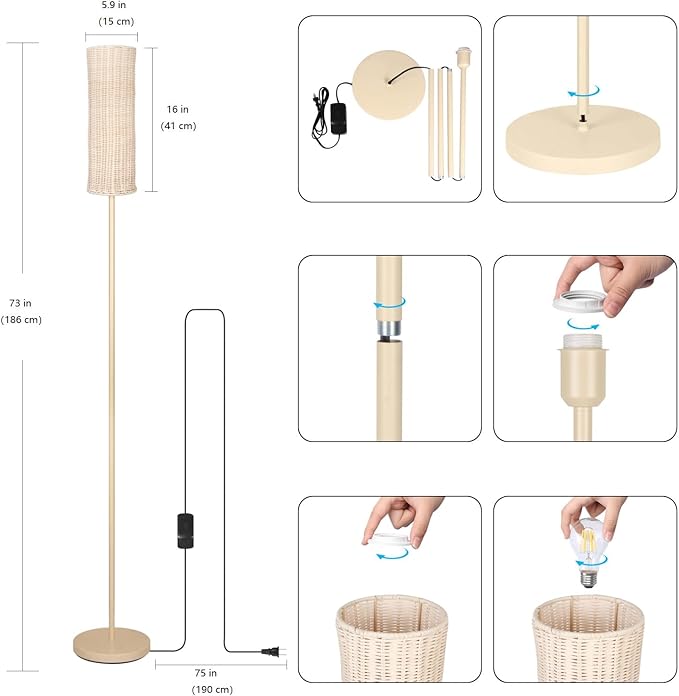 5.9 in
(15 cm)

16 in
(41 cm)

73 in
(186 cm)

75 in
(190 cm)