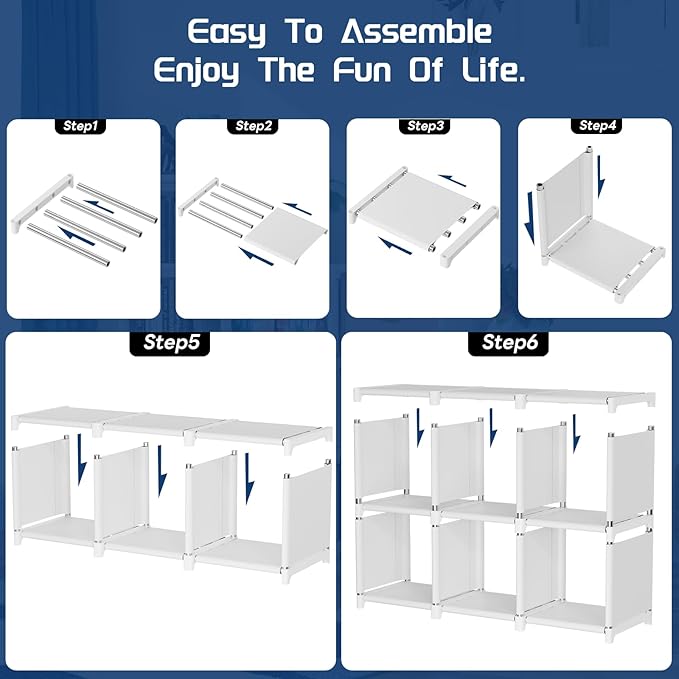 Easy To Assemble
Enjoy The Fun Of Life.

Step1

Step2

Step3

Step4

Step5

Step6