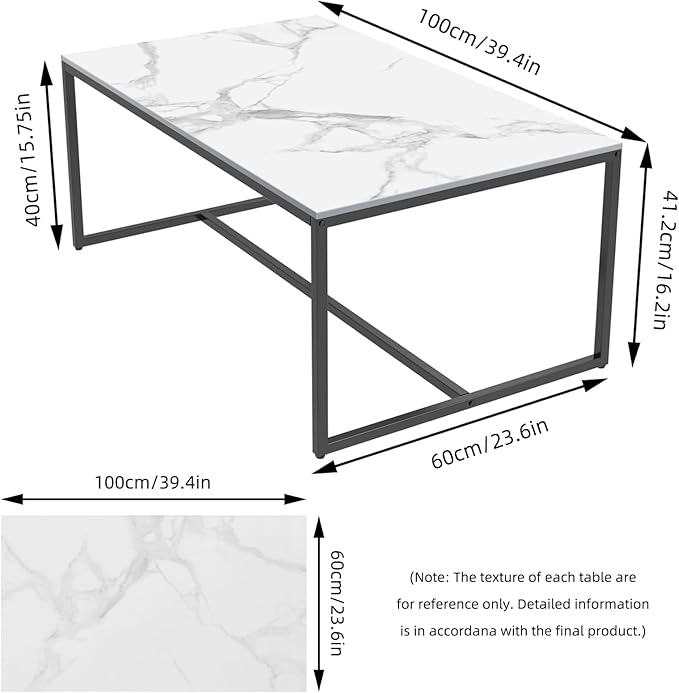 100cm/39.4in

40cm/15.75in

41.2cm/16.2in

60cm/23.6in

100cm/39.4in

60cm/23.6in

(Note: The texture of each table are for reference only. Detailed information is in accordana with the final product.)