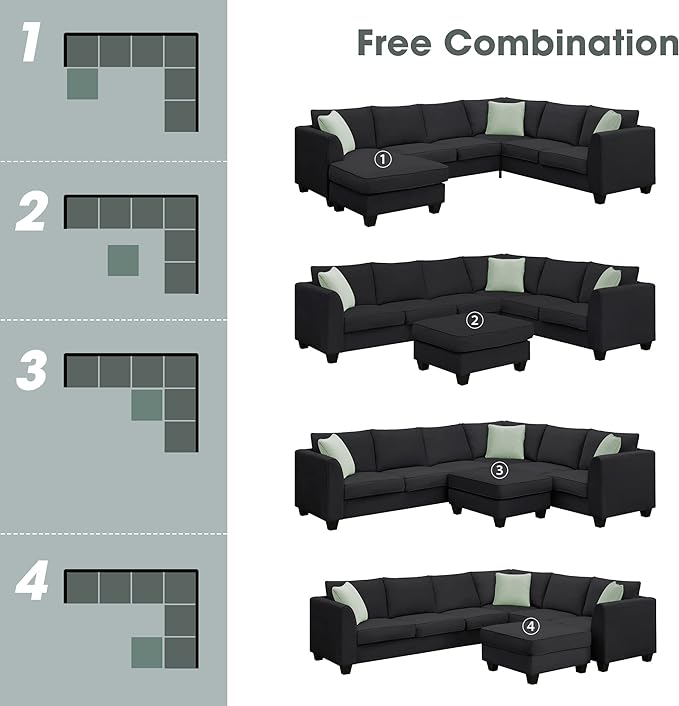 Free Combination

1

①

2

②

3

③

4

④