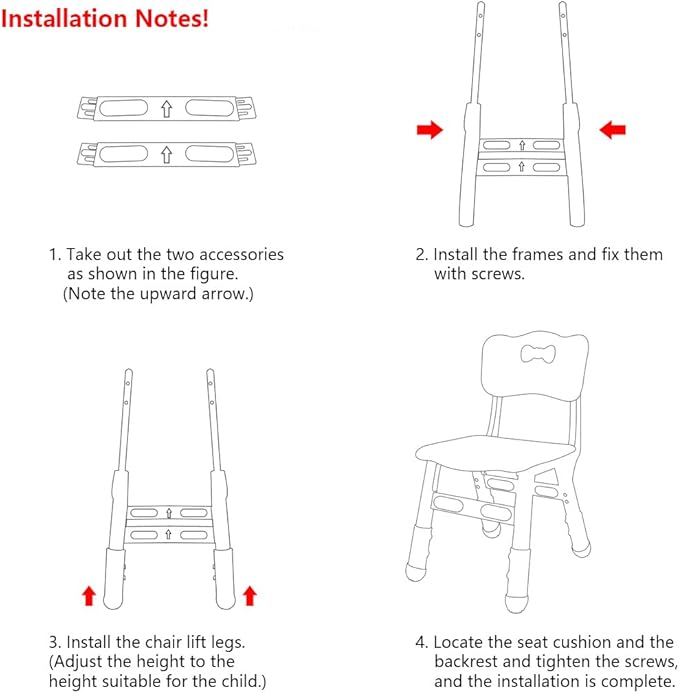 Installation Notes!

1. Take out the two accessories as shown in the figure. (Note the upward arrow.)

2. Install the frames and fix them with screws.

3. Install the chair lift legs. (Adjust the height to the height suitable for the child.)

4. Locate the seat cushion and the backrest and tighten the screws, and the installation is complete.