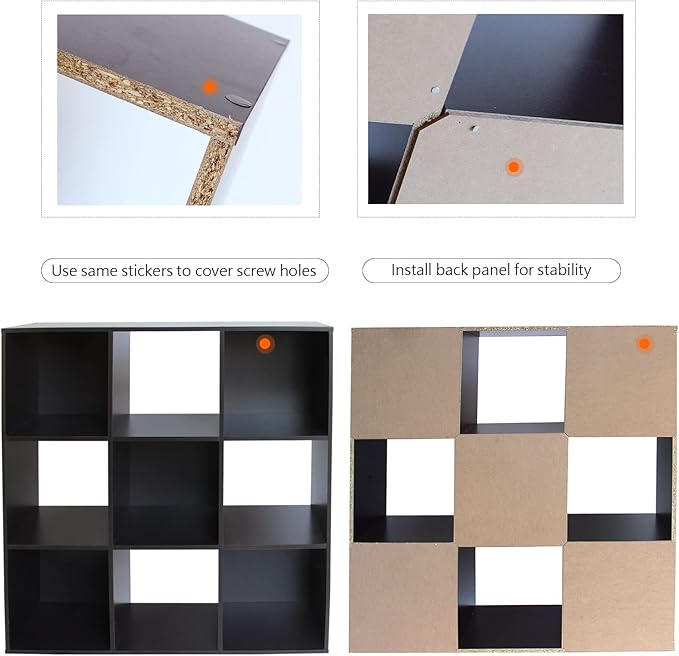 Use same stickers to cover screw holes

Install back panel for stability