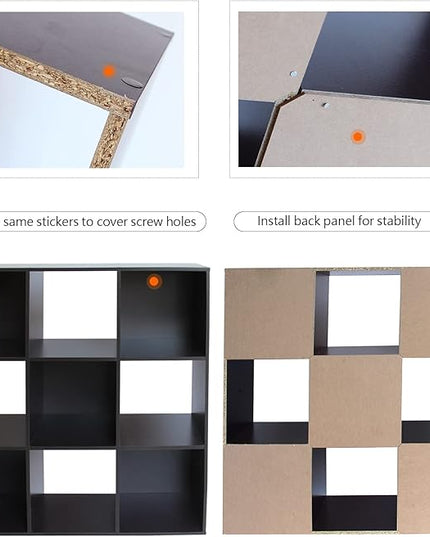 same stickers to cover screw holes

Install back panel for stability