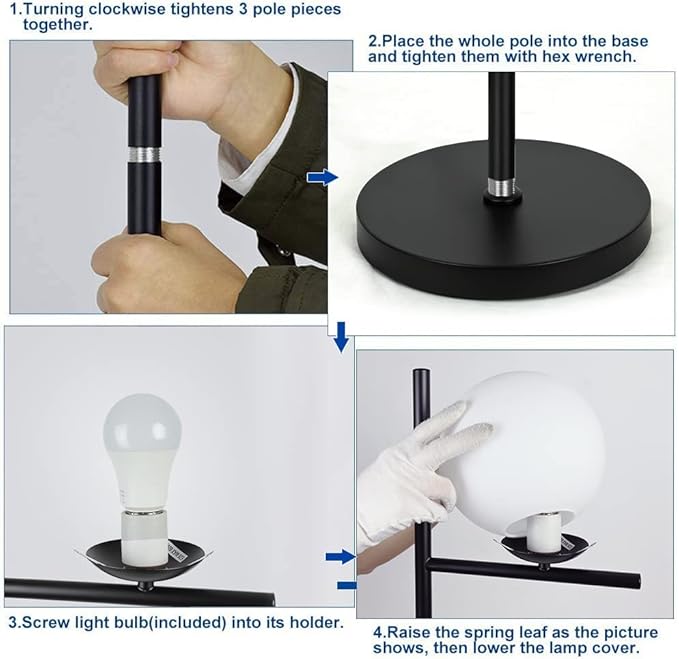 1.Turning clockwise tightens 3 pole pieces together.

2.Place the whole pole into the base and tighten them with hex wrench.

3.Screw light bulb(included) into its holder.

4.Raise the spring leaf as the picture shows, then lower the lamp cover.