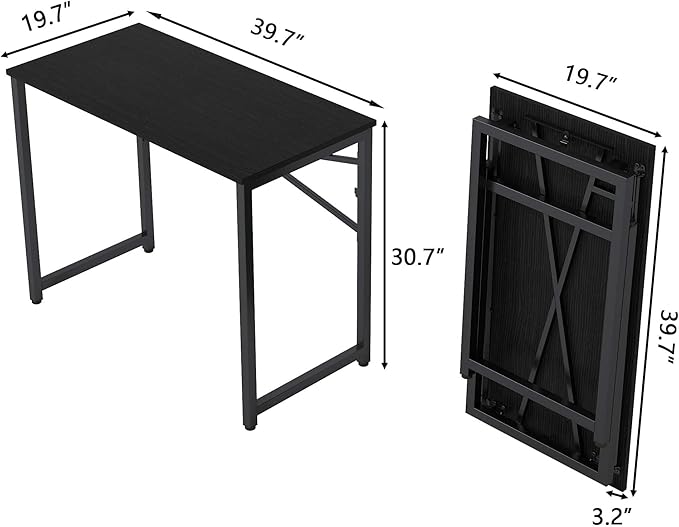 19.7"
39.7"
30.7"
19.7"
39.7"
3.2"