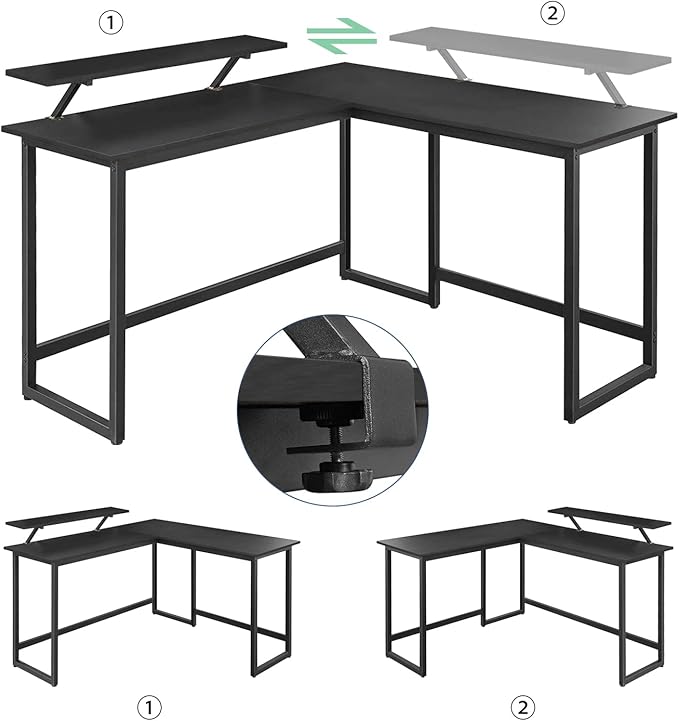 ①

②

①

②