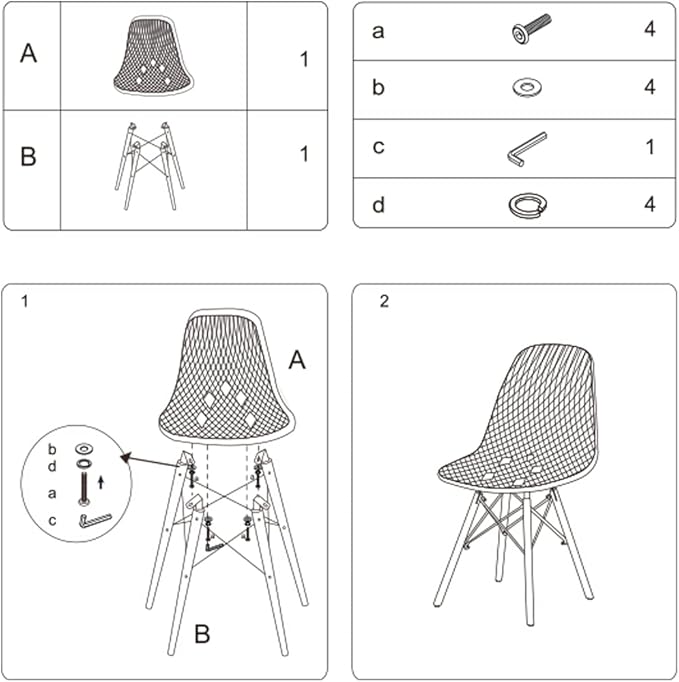 | A | | 1 |
|---|---|---|
| B | | 1 |

| a | | 4 |
|---|---|---|
| b | | 4 |
| c | | 1 |
| d | | 4 |

1

A

b
d
a
c

B

2