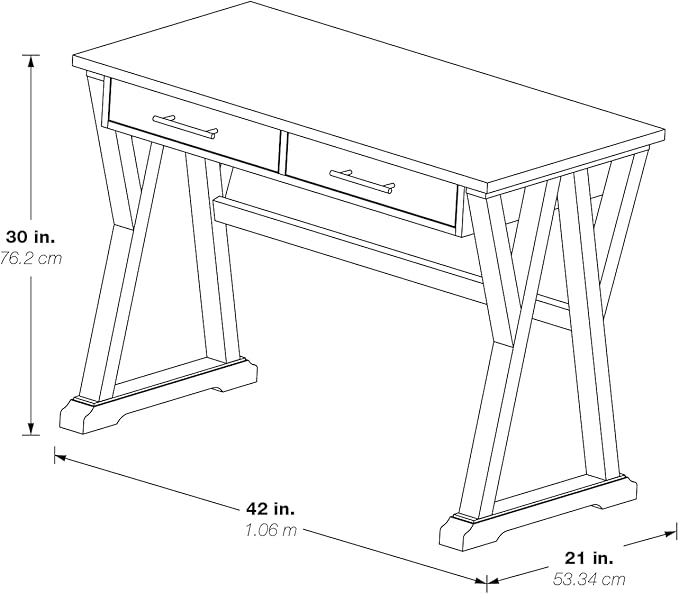 30 in.
76.2 cm

42 in.
1.06 m

21 in.
53.34 cm