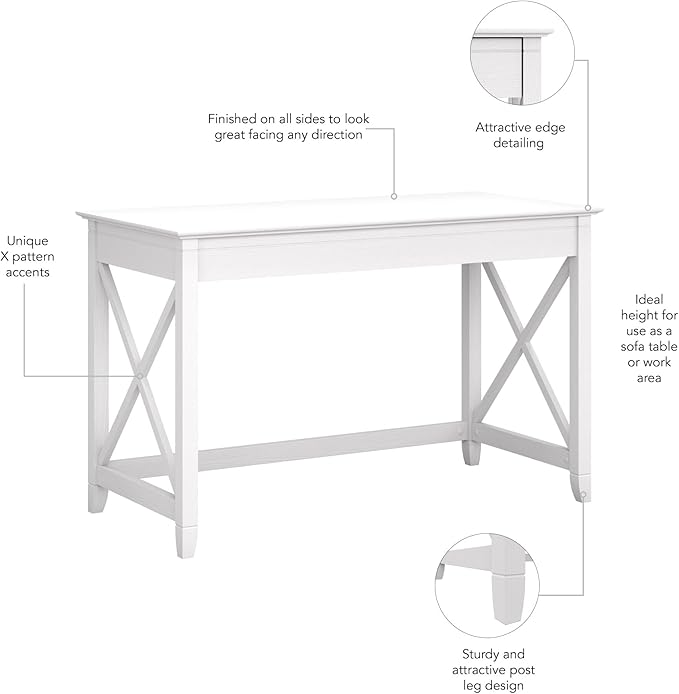 Finished on all sides to look great facing any direction

Attractive edge detailing

Unique X pattern accents

Ideal height for use as a sofa table or work area

Sturdy and attractive post leg design