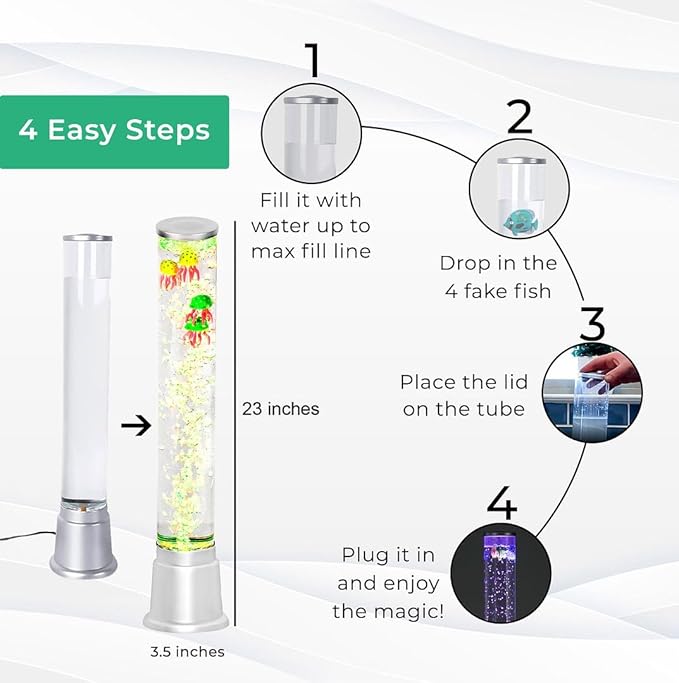 4 Easy Steps

1

Fill it with water up to max fill line

2

Drop in the 4 fake fish

3

Place the lid on the tube

4

Plug it in and enjoy the magic!

23 inches

3.5 inches