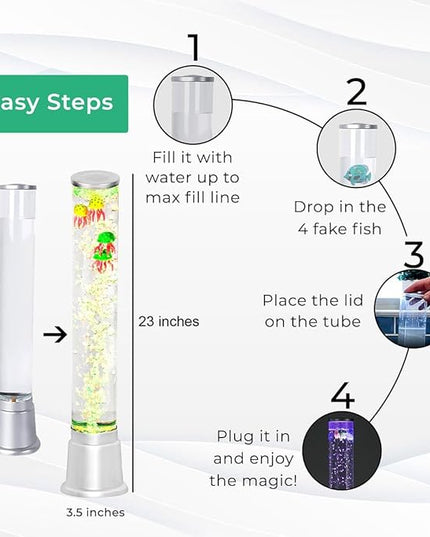 asy Steps

1
Fill it with water up to max fill line

2
Drop in the 4 fake fish

3
Place the lid on the tube

4
Plug it in and enjoy the magic!

23 inches

3.5 inches