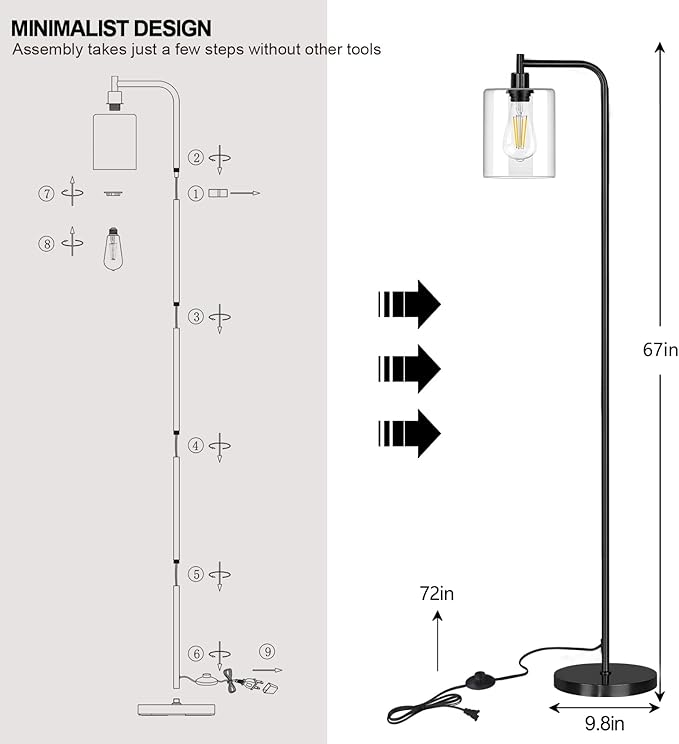 MINIMALIST DESIGN
Assembly takes just a few steps without other tools

②
⑦
①
⑧
③
④
⑤
⑥
⑨

67in

72in

9.8in