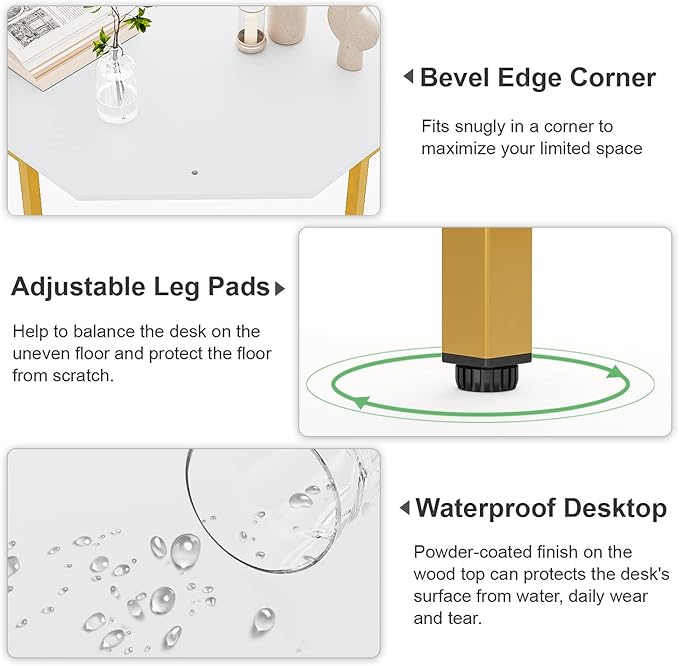 Bevel Edge Corner

Fits snugly in a corner to maximize your limited space

Adjustable Leg Pads

Help to balance the desk on the uneven floor and protect the floor from scratch.

Waterproof Desktop

Powder-coated finish on the wood top can protects the desk's surface from water, daily wear and tear.