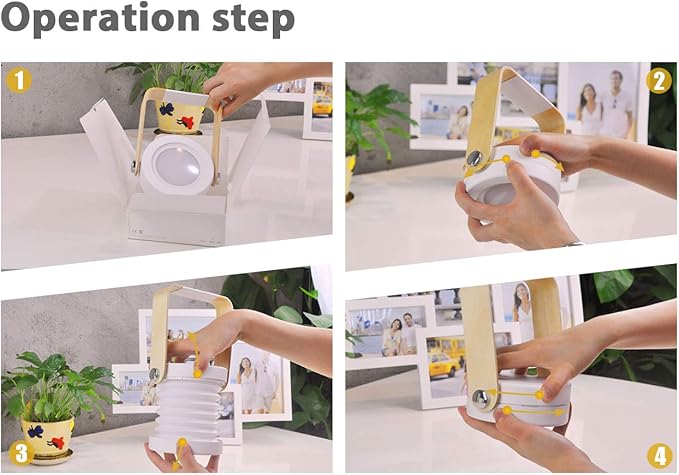 Operation step

1

2

3

4