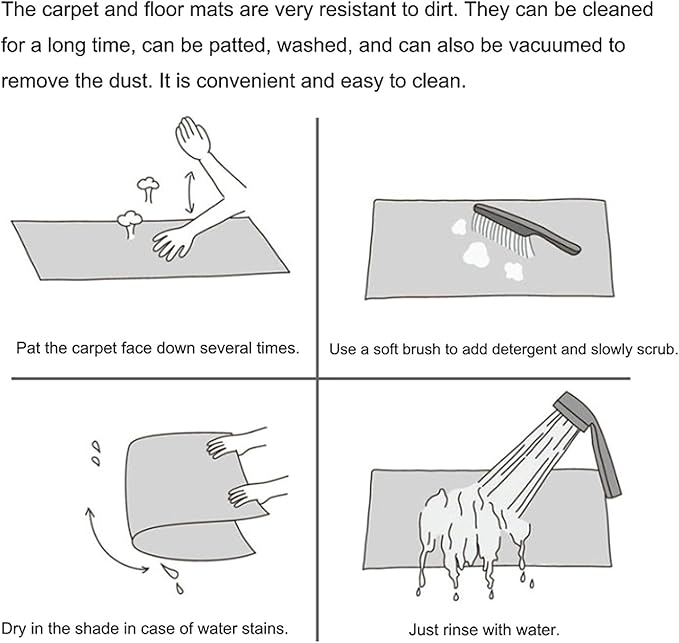 The carpet and floor mats are very resistant to dirt. They can be cleaned for a long time, can be patted, washed, and can also be vacuumed to remove the dust. It is convenient and easy to clean.

Pat the carpet face down several times.

Use a soft brush to add detergent and slowly scrub.

Dry in the shade in case of water stains.

Just rinse with water.