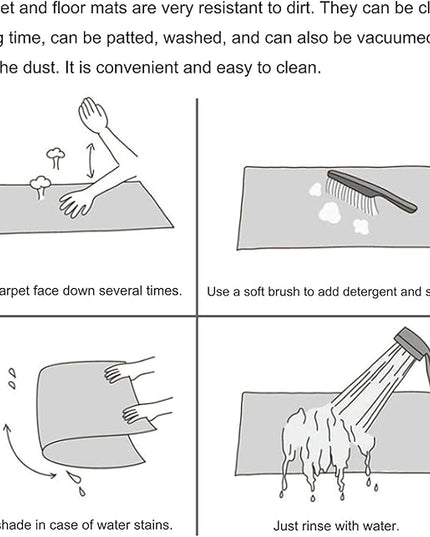 et and floor mats are very resistant to dirt. They can be cl g time, can be patted, washed, and can also be vacuumed he dust. It is convenient and easy to clean.

arpet face down several times.

Use a soft brush to add detergent and s

shade in case of water stains.

Just rinse with water.