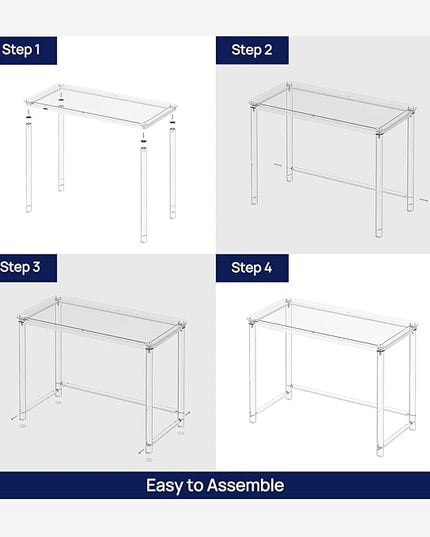 Step 1

Step 2

Step 3

Step 4

Easy to Assemble