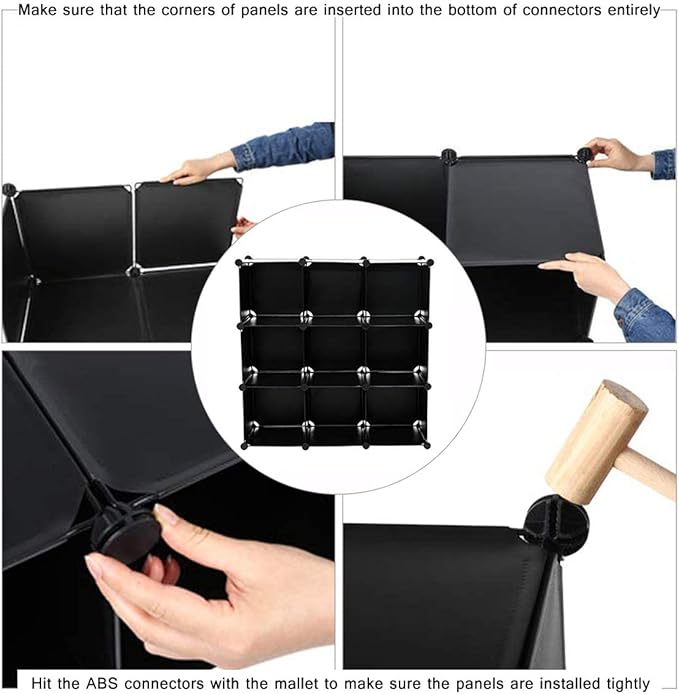 Make sure that the corners of panels are inserted into the bottom of connectors entirely

Hit the ABS connectors with the mallet to make sure the panels are installed tightly