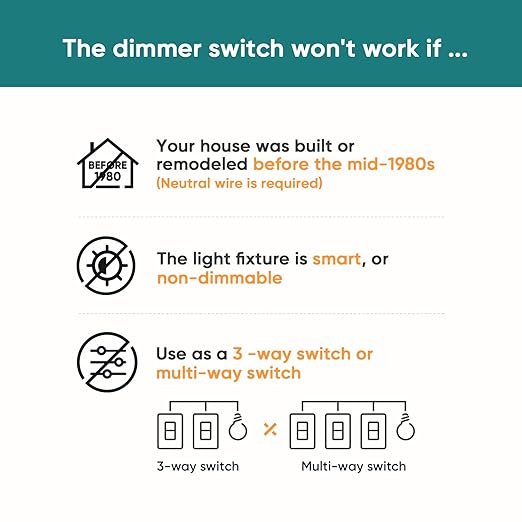 The dimmer switch won't work if ...

BEFORE 1980

Your house was built or remodeled before the mid-1980s (Neutral wire is required)

The light fixture is smart, or non-dimmable

Use as a 3 -way switch or multi-way switch

3-way switch

Multi-way switch