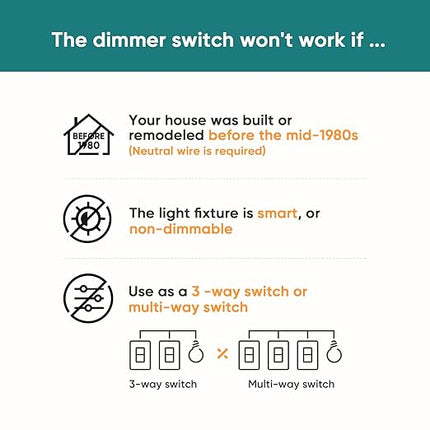 The dimmer switch won't work if ...

BEFORE 1980

Your house was built or remodeled before the mid-1980s (Neutral wire is required)

The light fixture is smart, or non-dimmable

Use as a 3 -way switch or multi-way switch

3-way switch

Multi-way switch