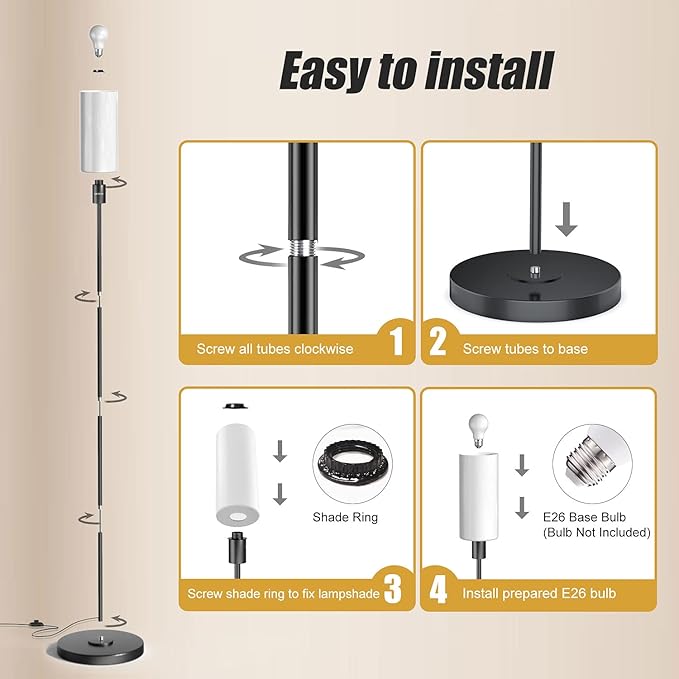 Easy to install

Screw all tubes clockwise 1

2 Screw tubes to base

Shade Ring

Screw shade ring to fix lampshade 3

E26 Base Bulb (Bulb Not Included)

4 Install prepared E26 bulb