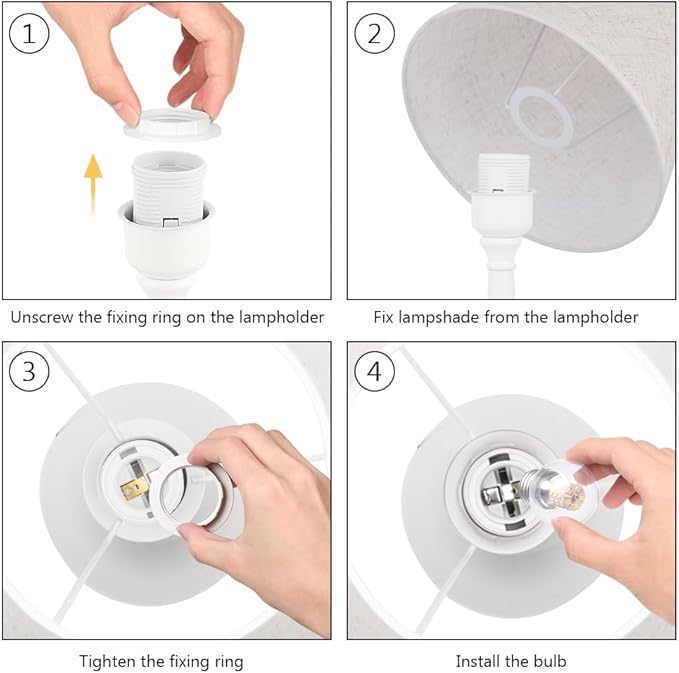 1

Unscrew the fixing ring on the lampholder

2

Fix lampshade from the lampholder

3

Tighten the fixing ring

4

Install the bulb