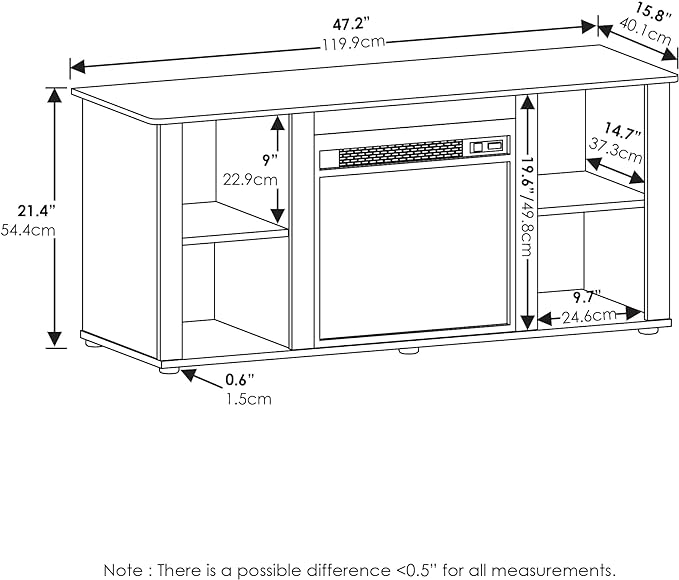 47.2"
119.9cm

15.8"
40.1cm

21.4"
54.4cm

9"
22.9cm

19.6"/49.8cm

14.7"
37.3cm

9.7"
24.6cm

0.6"
1.5cm

Note : There is a possible difference <0.5" for all measurements.