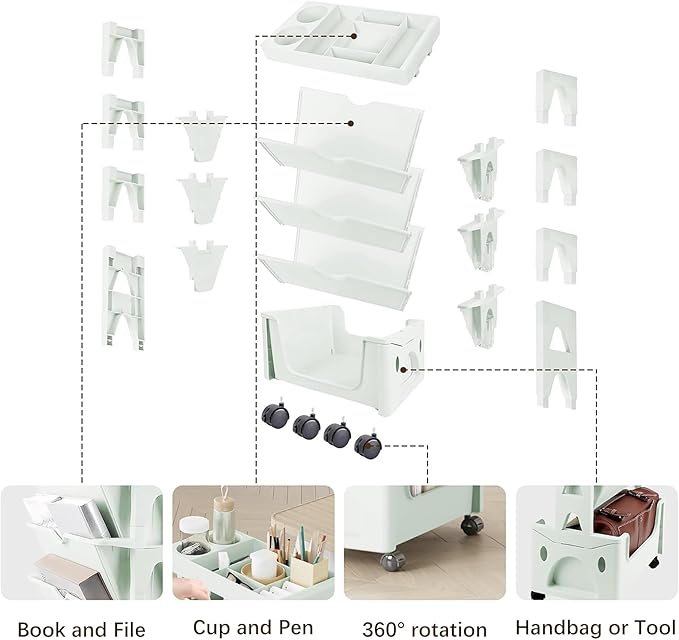 Book and File
Cup and Pen
360° rotation
Handbag or Tool