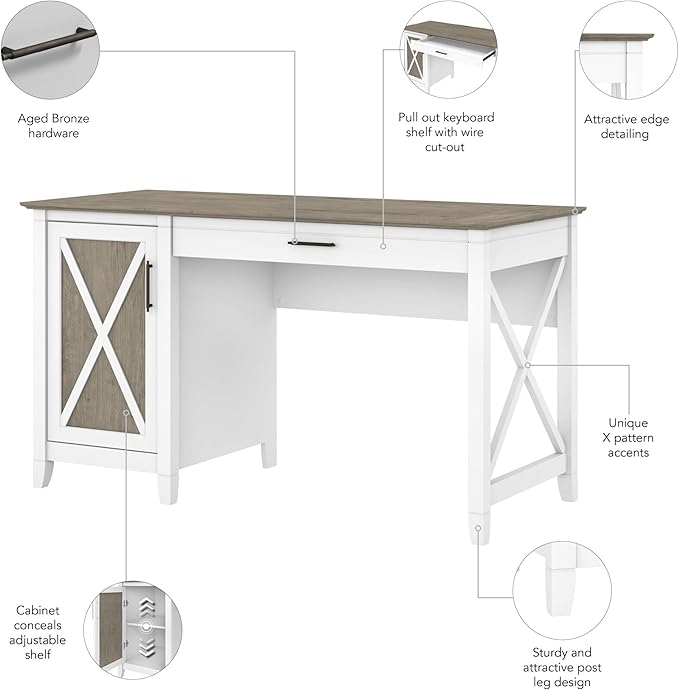 Aged Bronze hardware

Pull out keyboard shelf with wire cut-out

Attractive edge detailing

Unique X pattern accents

Cabinet conceals adjustable shelf

Sturdy and attractive post leg design