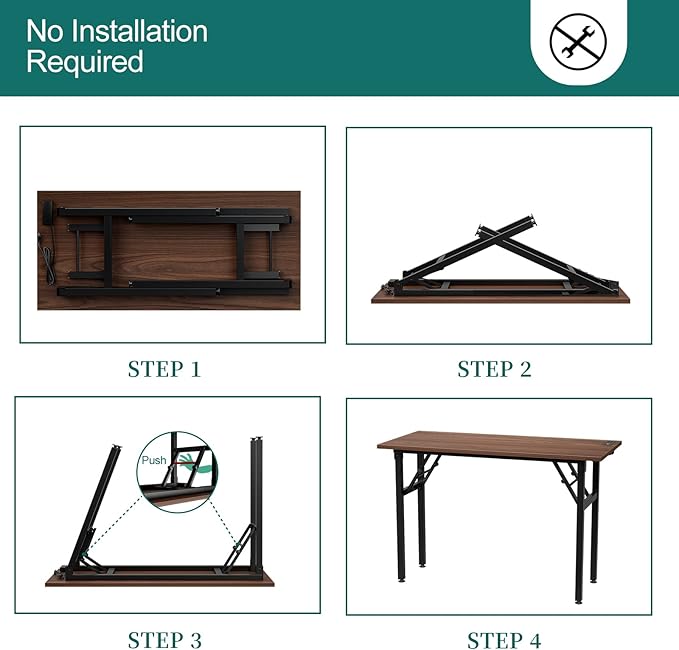 No Installation Required

STEP 1

STEP 2

Push

STEP 3

STEP 4