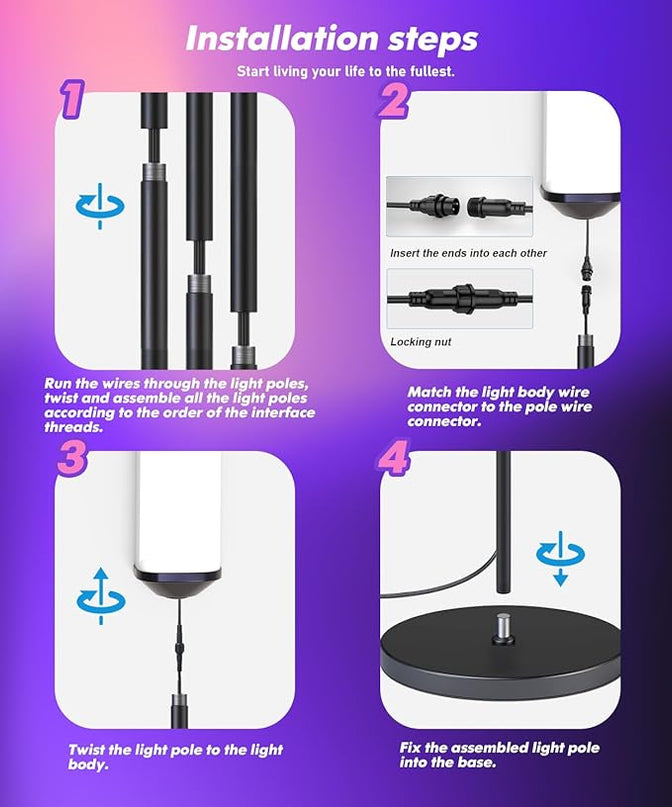 Installation steps

Start living your life to the fullest.

1

Run the wires through the light poles, twist and assemble all the light poles according to the order of the interface threads.

2

Insert the ends into each other

Locking nut

Match the light body wire connector to the pole wire connector.

3

Twist the light pole to the light body.

4

Fix the assembled light pole into the base.