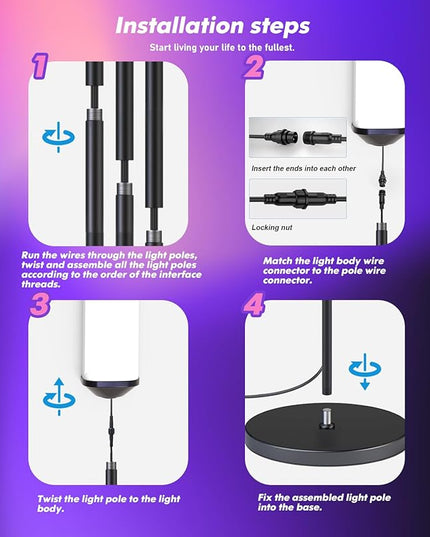 Installation steps

Start living your life to the fullest.

1

Run the wires through the light poles, twist and assemble all the light poles according to the order of the interface threads.

2

Insert the ends into each other

Locking nut

Match the light body wire connector to the pole wire connector.

3

Twist the light pole to the light body.

4

Fix the assembled light pole into the base.