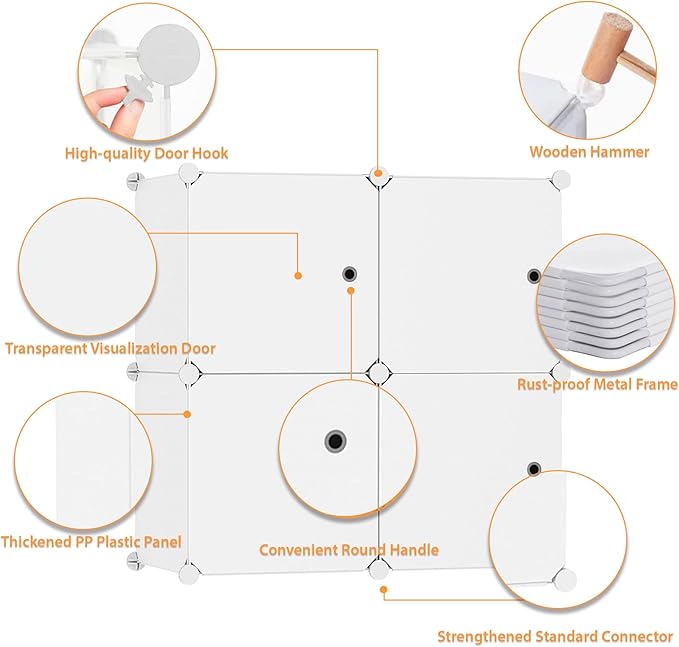 High-quality Door Hook

Wooden Hammer

Transparent Visualization Door

Rust-proof Metal Frame

Thickened PP Plastic Panel

Convenient Round Handle

Strengthened Standard Connector