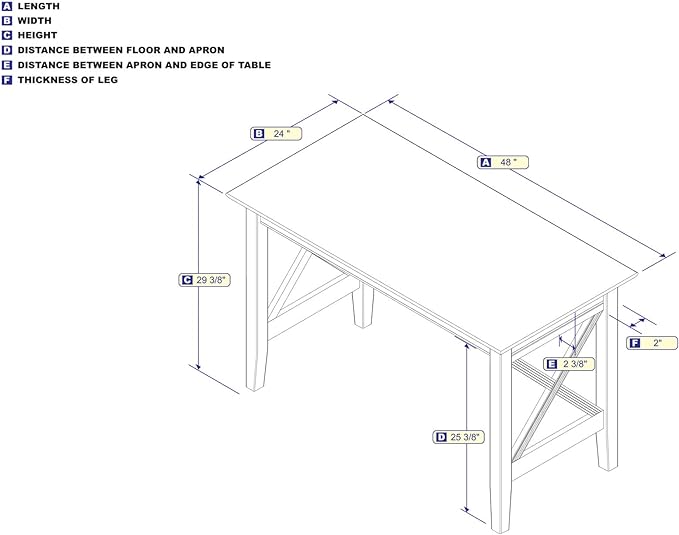 A LENGTH
B WIDTH
C HEIGHT
D DISTANCE BETWEEN FLOOR AND APRON
E DISTANCE BETWEEN APRON AND EDGE OF TABLE
F THICKNESS OF LEG

B 24 "

A 48 "

C 29 3/8"

F 2"

E 2 3/8"

D 25 3/8"