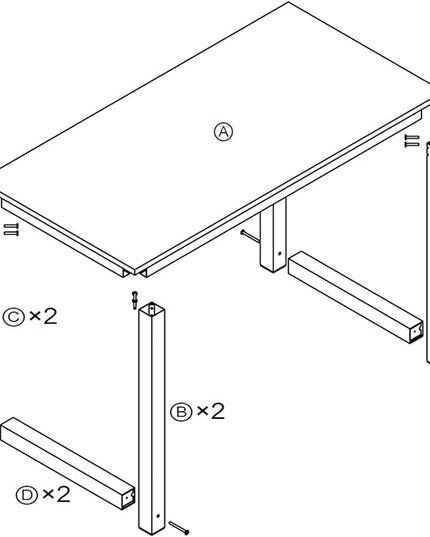 Ⓐ

Ⓒ ×2

Ⓑ ×2

Ⓓ ×2