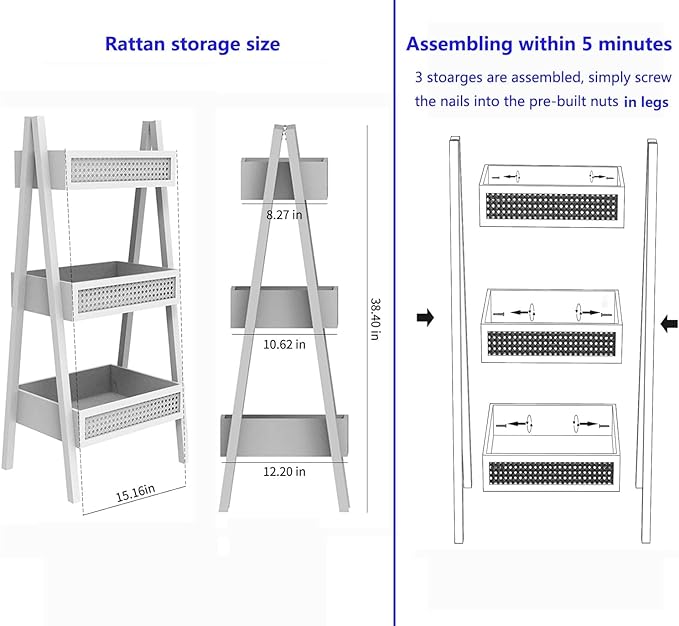 Rattan storage size

15.16in

8.27 in

10.62 in

12.20 in

38.40 in

Assembling within 5 minutes

3 stoarges are assembled, simply screw the nails into the pre-built nuts in legs