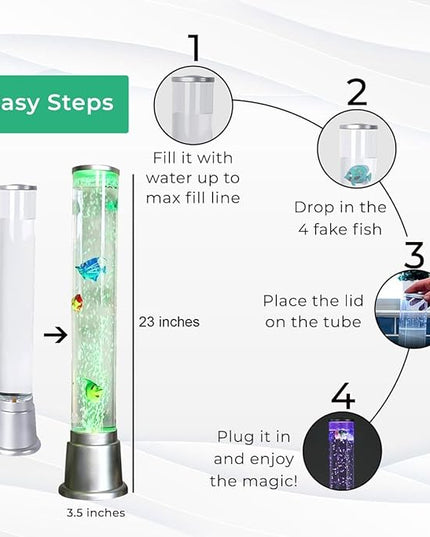 asy Steps

1
Fill it with water up to max fill line

2
Drop in the 4 fake fish

3
Place the lid on the tube

4
Plug it in and enjoy the magic!

23 inches

3.5 inches