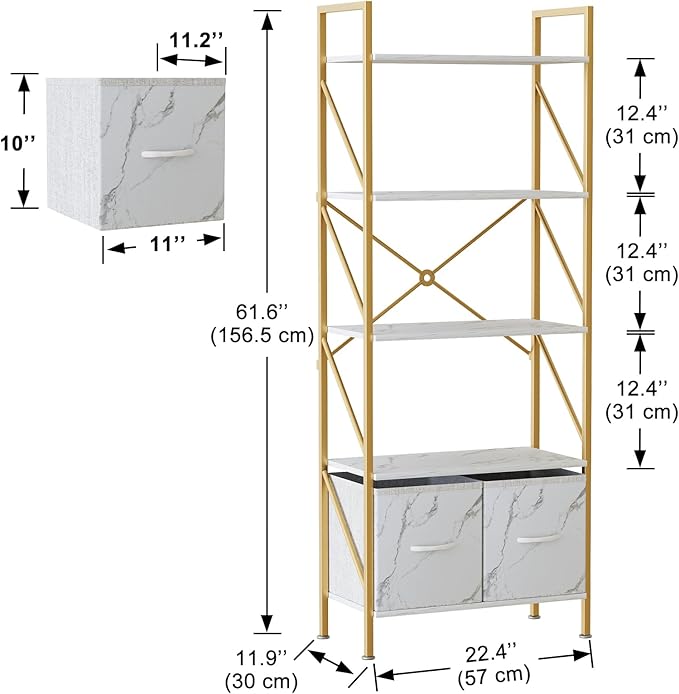 11.2''

10''

11''

61.6''
(156.5 cm)

12.4''
(31 cm)

12.4''
(31 cm)

12.4''
(31 cm)

11.9''
(30 cm)

22.4''
(57 cm)