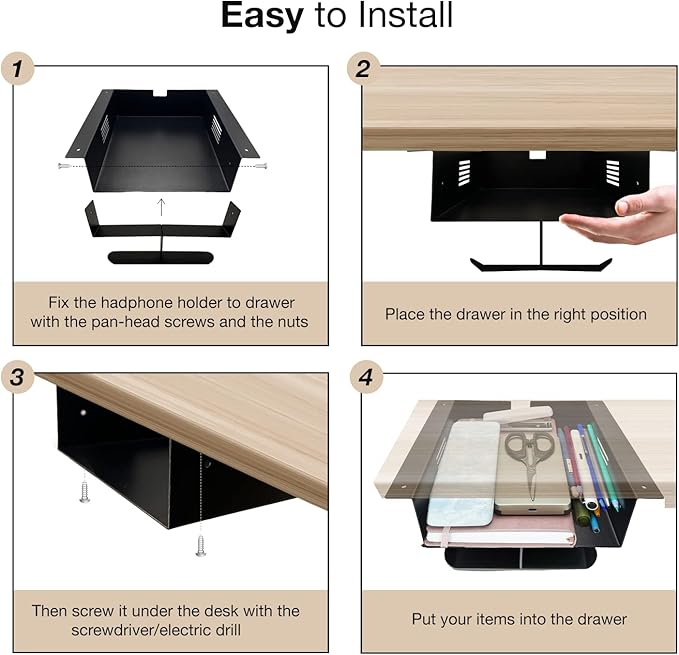 Easy to Install

1

Fix the hadphone holder to drawer with the pan-head screws and the nuts

2

Place the drawer in the right position

3

Then screw it under the desk with the screwdriver/electric drill

4

Put your items into the drawer