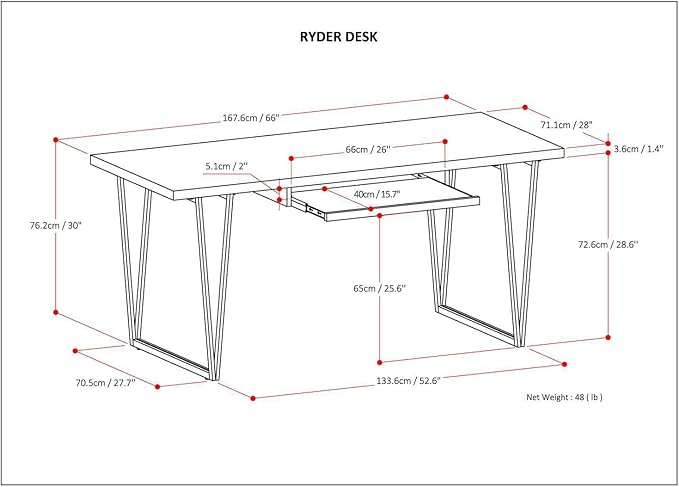 RYDER DESK

167.6cm / 66"

71.1cm / 28"

3.6cm / 1.4"

66cm / 26"

5.1cm / 2"

40cm / 15.7"

76.2cm / 30"

72.6cm / 28.6"

65cm / 25.6"

70.5cm / 27.7"

133.6cm / 52.6"

Net Weight : 48 ( lb )